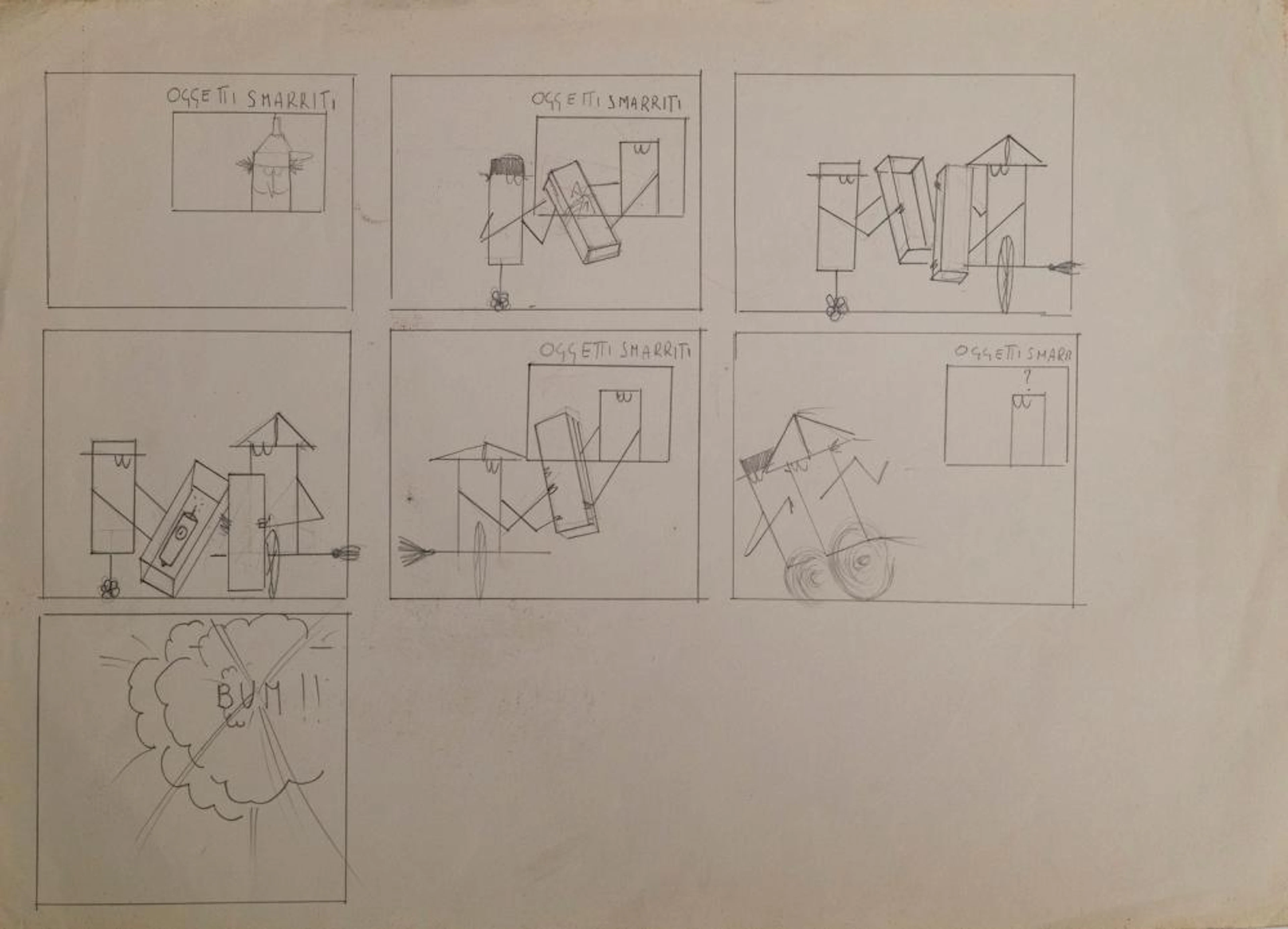 OGGETTI SMARRITI

OGGETTI SMARRITI

OGGETTI SMARRITI

OGGETTI SMARR

?

BUM !!