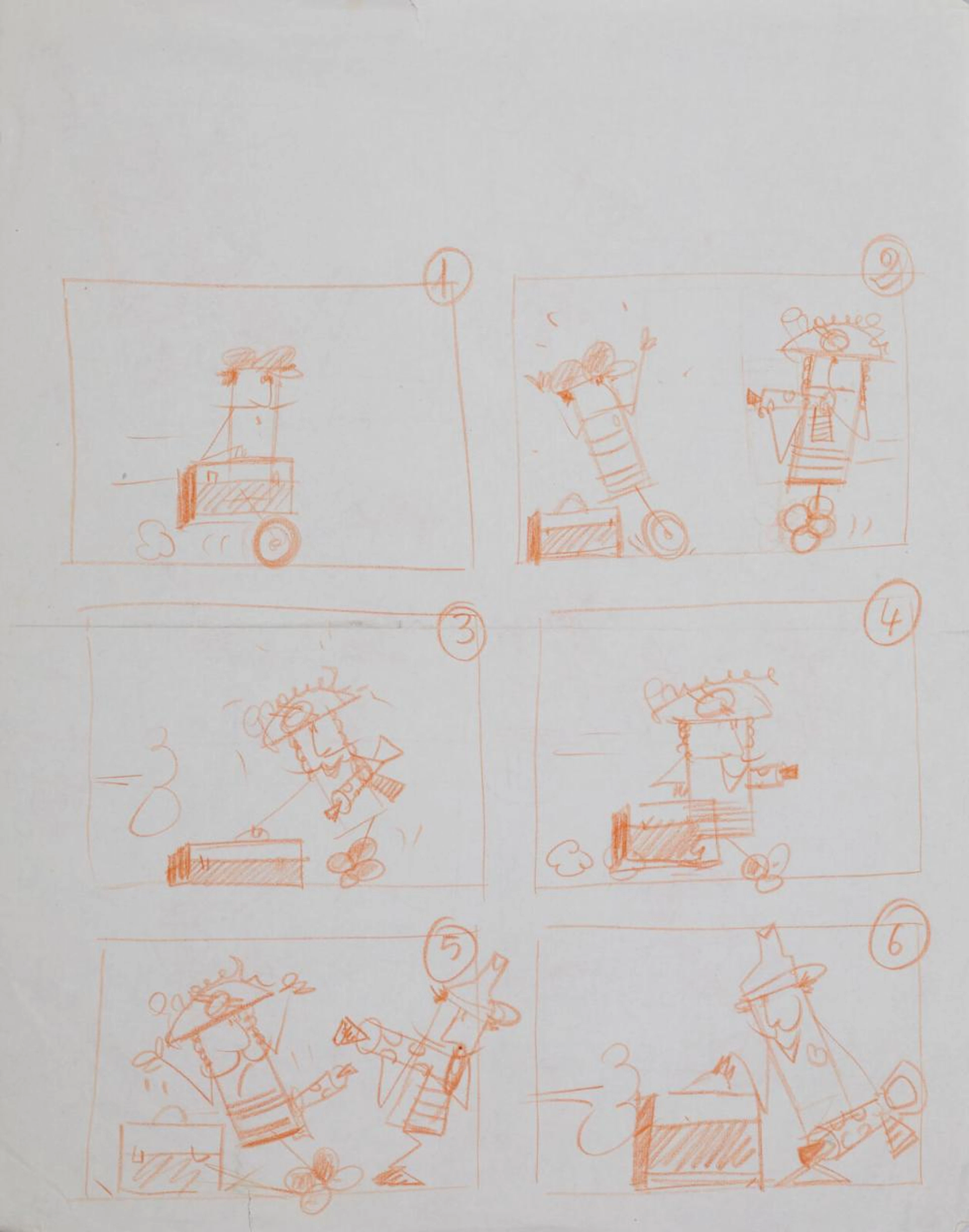 1

2

3

4

5

6